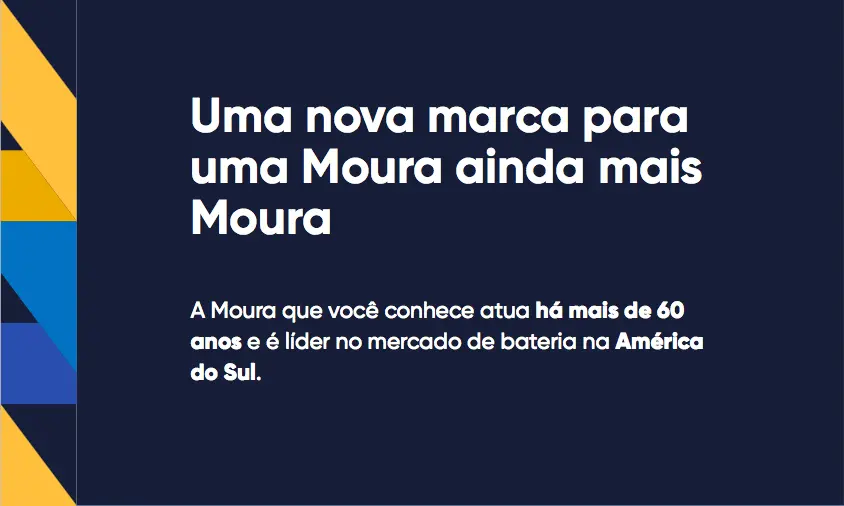 Uma nova marca para uma Moura ainda mais Moura

A Moura que você conhece atua há mais de 60 anos e é líder no mercado de bateria na América do Sul.